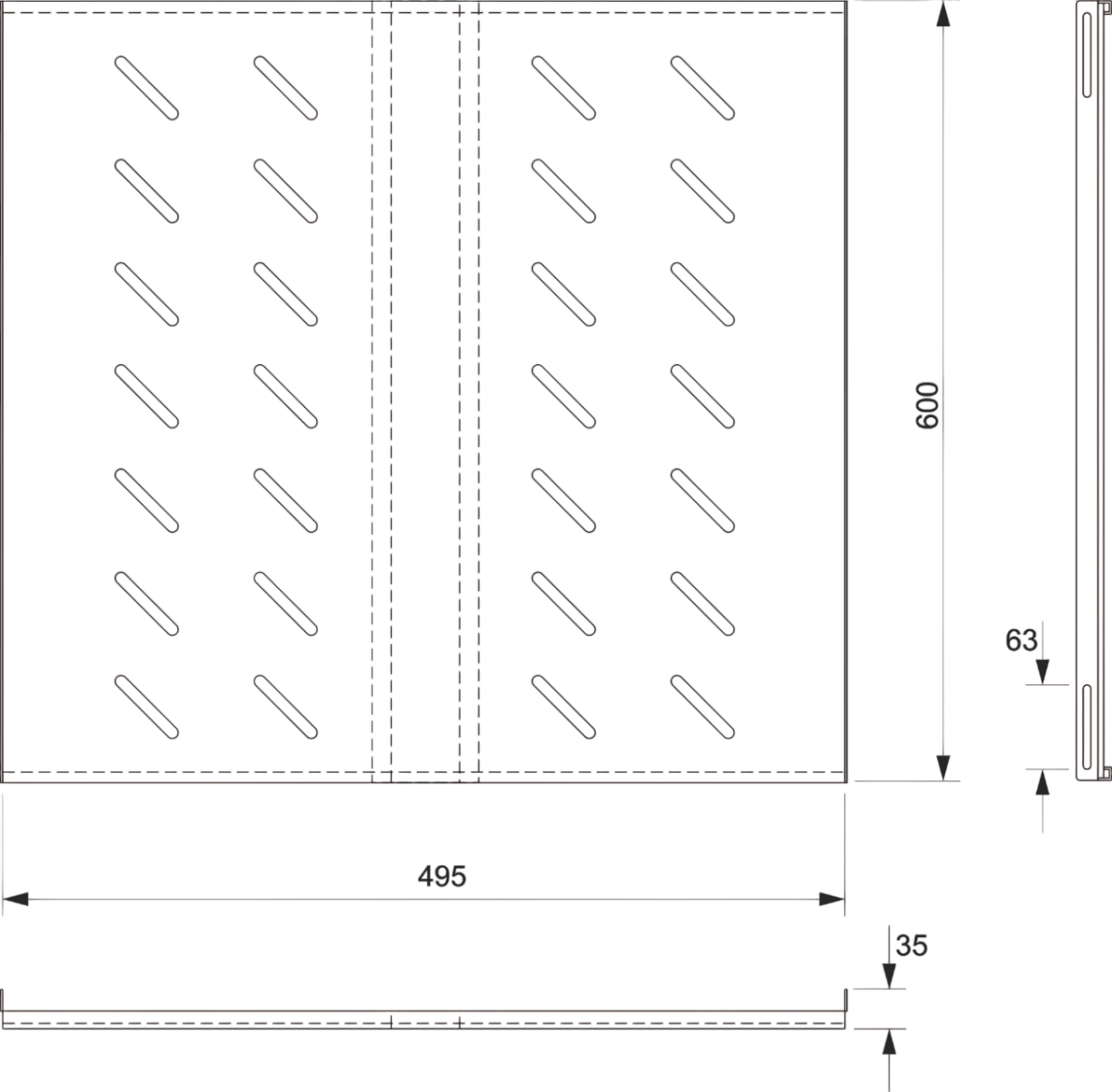 600

63

495

35