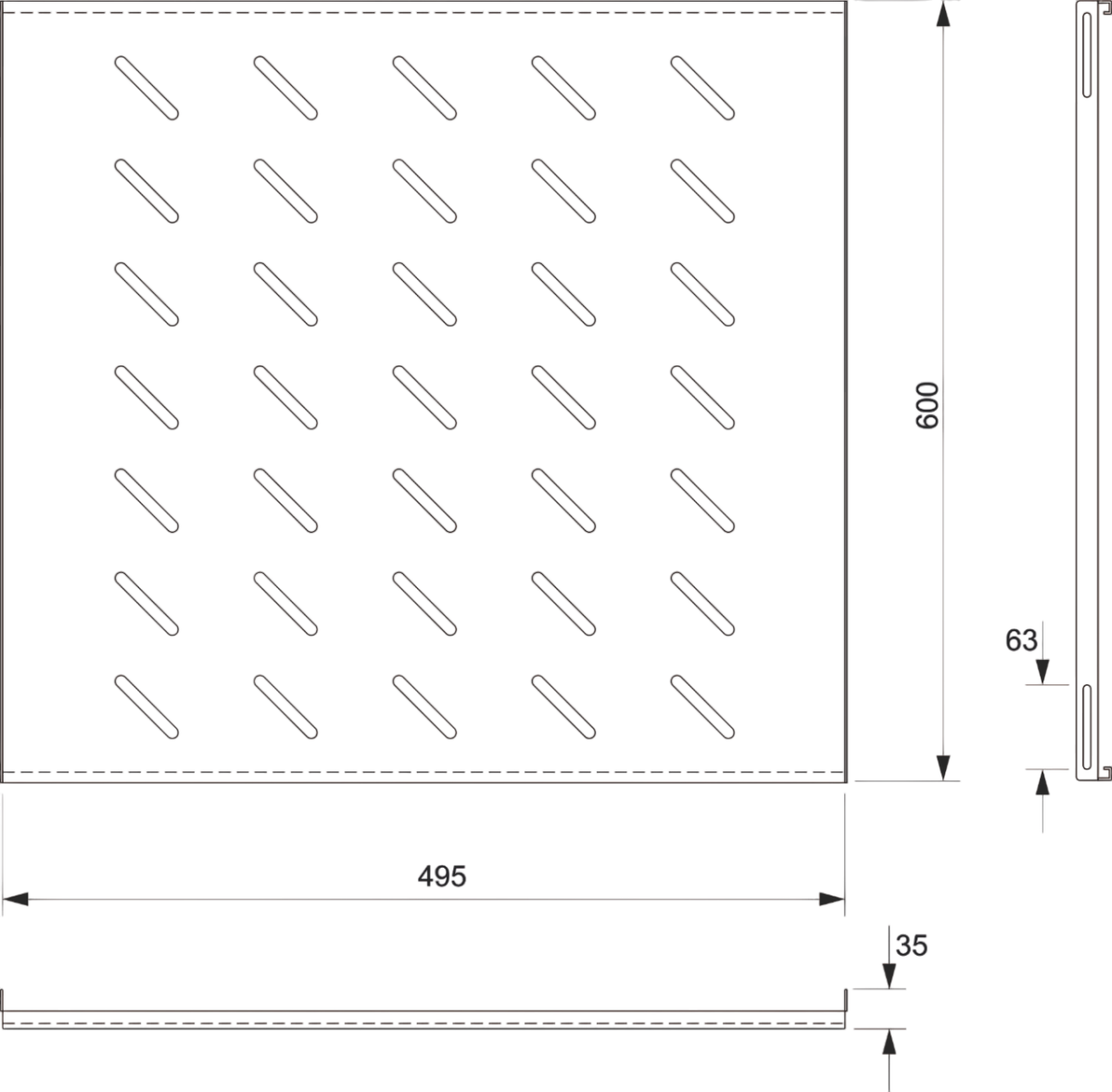 600

63

495

35