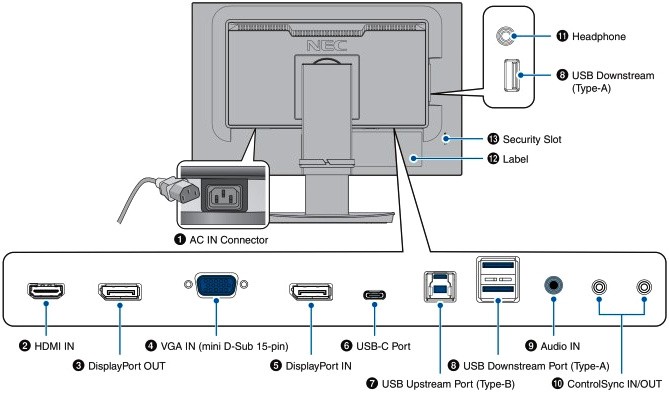 NEC

⓫ Headphone

❽ USB Downstream (Type-A)

⓭ Security Slot

⓬ Label

❶ AC IN Connector

❷ HDMI IN

❸ DisplayPort OUT

❹ VGA IN (mini D-Sub 15-pin)

❺ DisplayPort IN

❻ USB-C Port

❼ USB Upstream Port (Type-B)

❽ USB Downstream Port (Type-A)

❾ Audio IN

❿ ControlSync IN/OUT