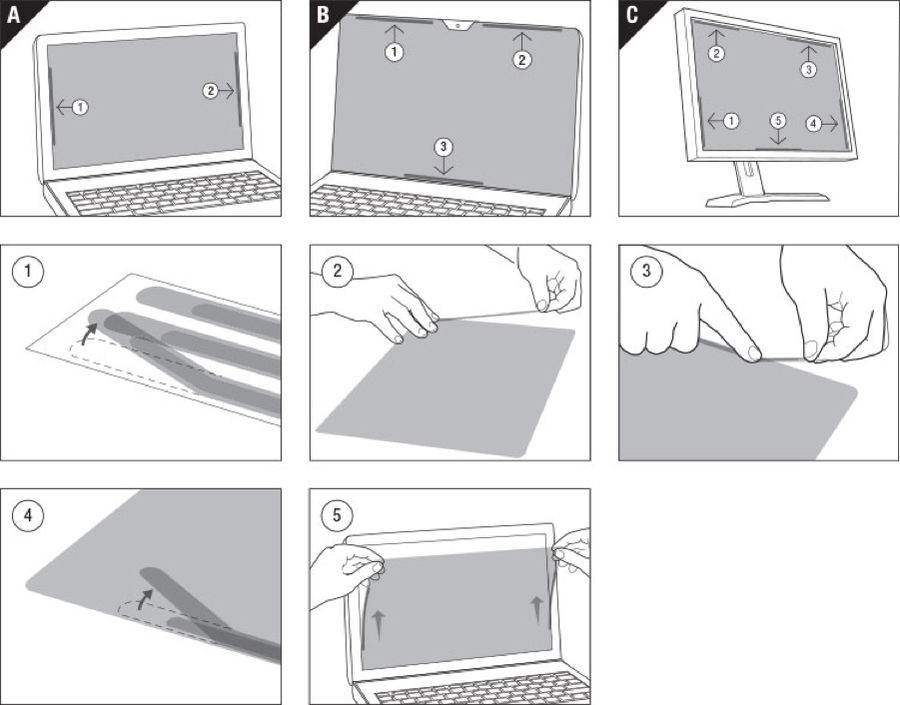 A
1
2

B
1
2
3

C
2
3
1
5
4

1

2

3

4

5