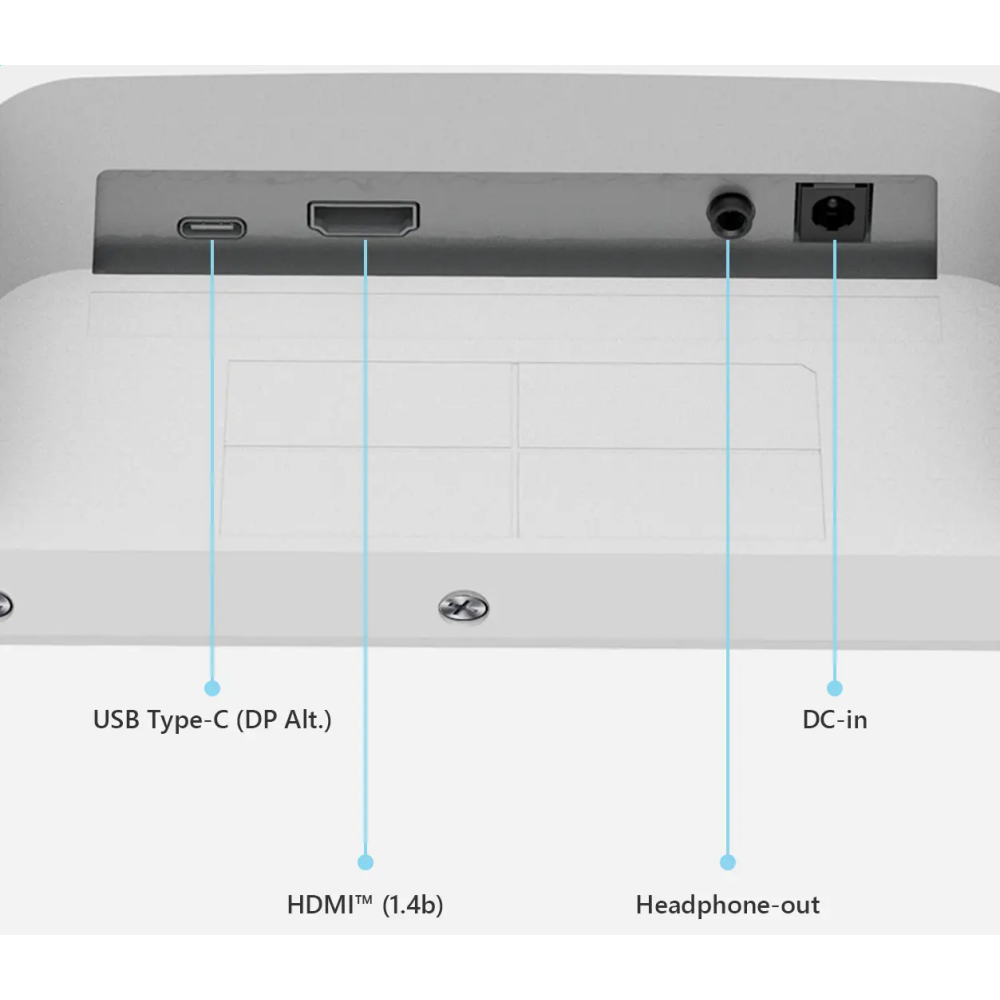 USB Type-C (DP Alt.)

DC-in

HDMI™ (1.4b)

Headphone-out