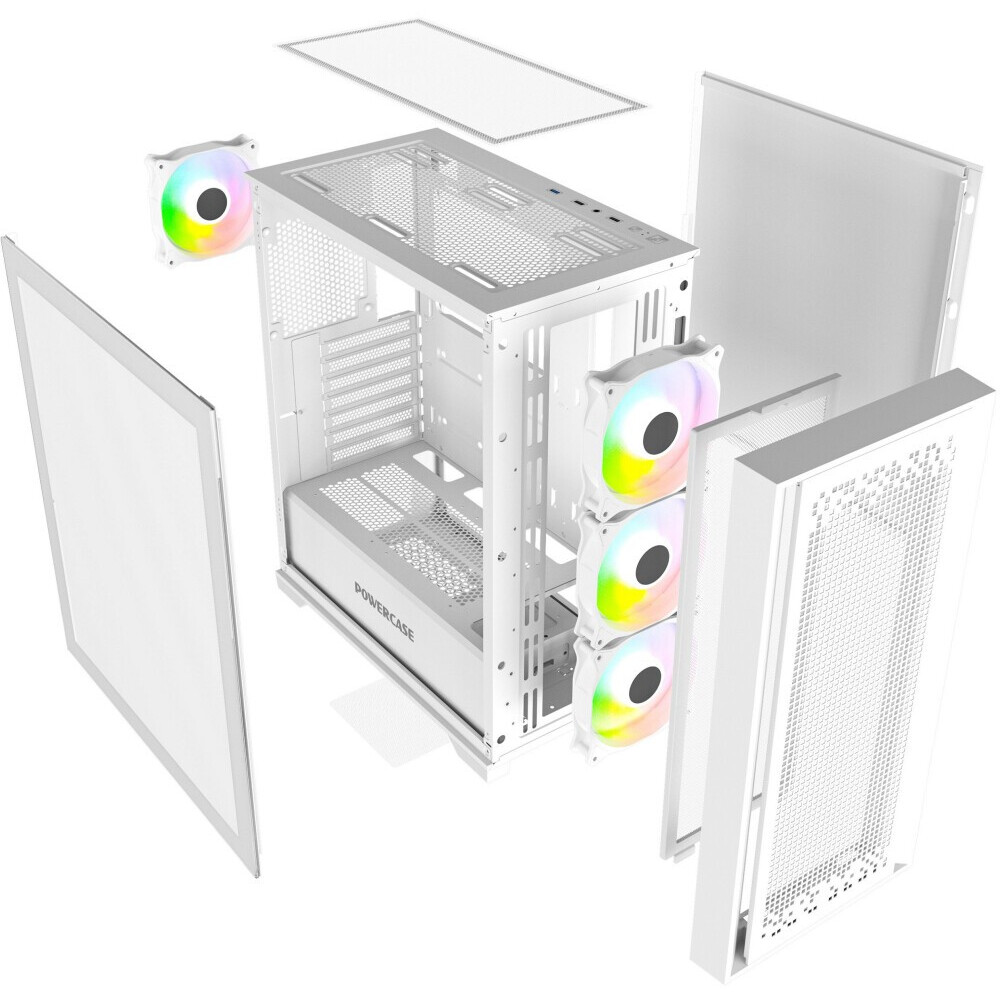 POWERCASE