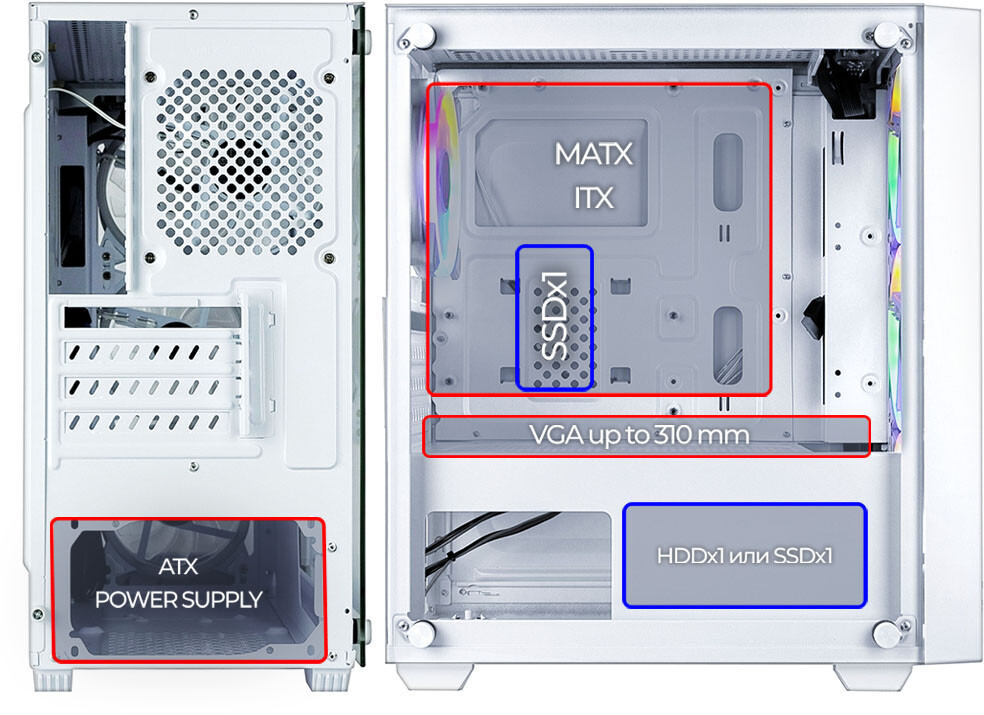 ATX
POWER SUPPLY

MATX
ITX

SSDx1

VGA up to 310 mm

HDDx1 или SSDx1