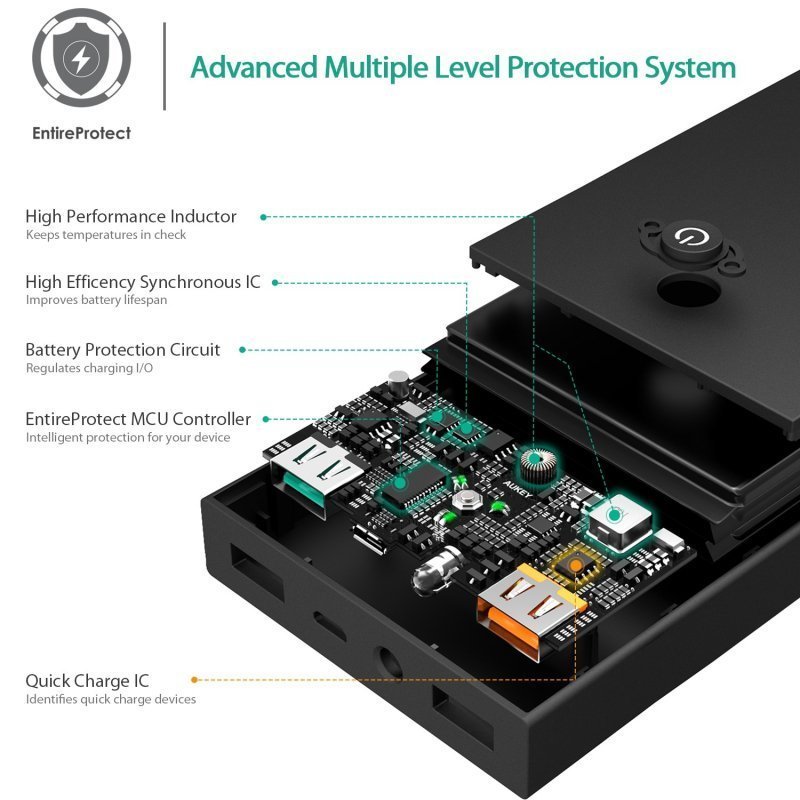 EntireProtect

Advanced Multiple Level Protection System

High Performance Inductor
Keeps temperatures in check

High Efficency Synchronous IC
Improves battery lifespan

Battery Protection Circuit
Regulates charging I/O

EntireProtect MCU Controller
Intelligent protection for your device

AUKEY

Quick Charge IC
Identifies quick charge devices