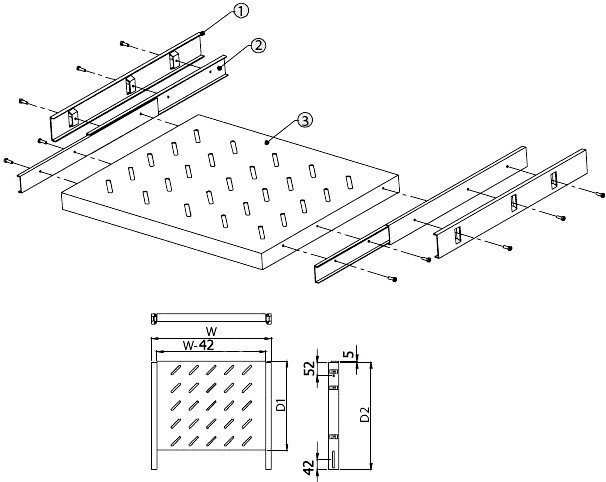 ①
②
③
W
W-42
D1
52
5
D2
42