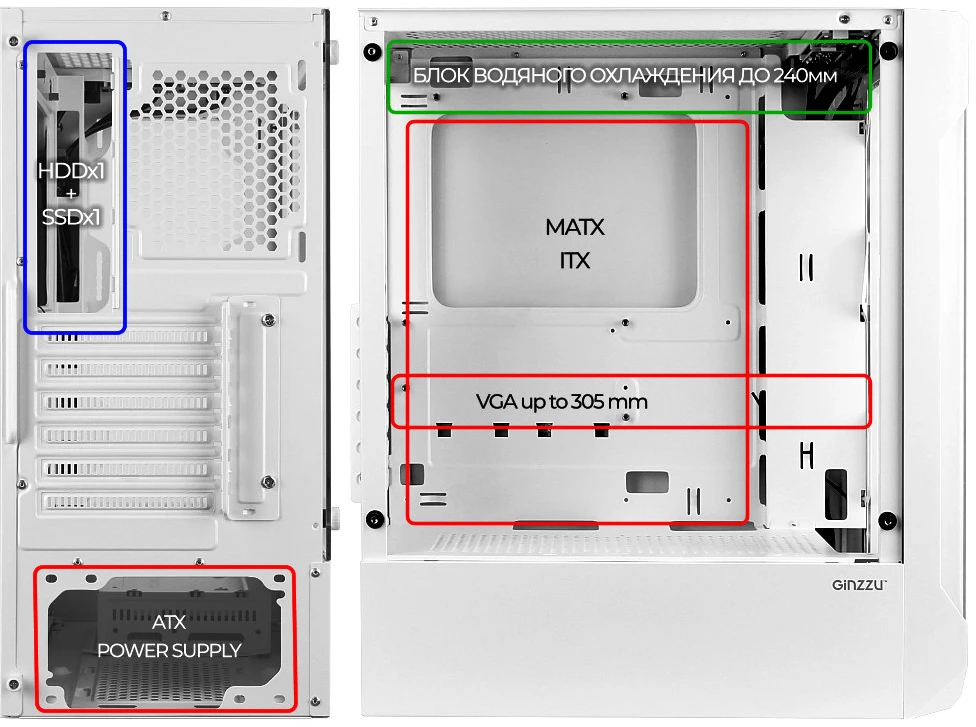 HDDx1
+
SSDx1

ATX
POWER SUPPLY

БЛОК ВОДЯНОГО ОХЛАЖДЕНИЯ ДО 240мм

MATX
ITX

VGA up to 305 mm

GiNZZU