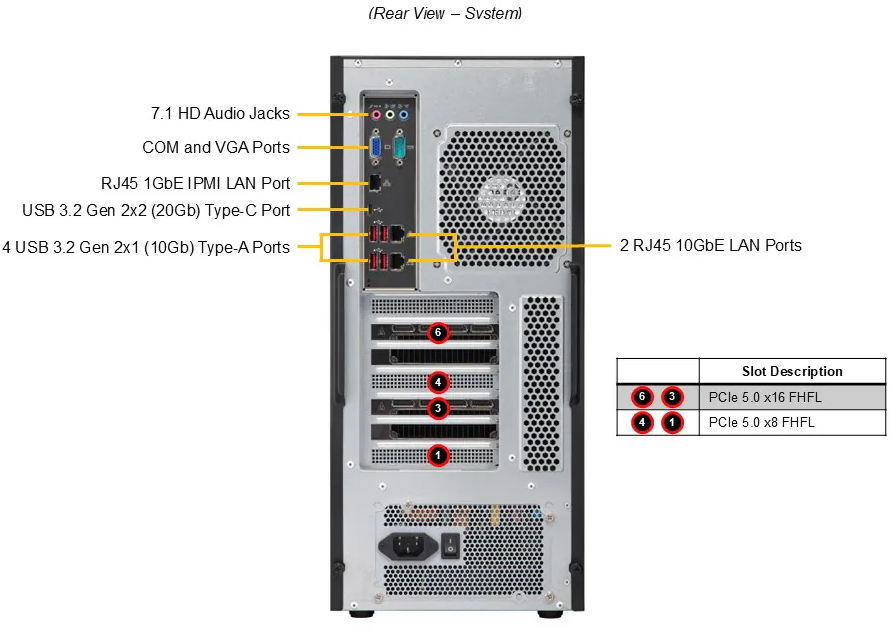 (Rear View – System)

7.1 HD Audio Jacks
COM and VGA Ports
RJ45 1GbE IPMI LAN Port
USB 3.2 Gen 2x2 (20Gb) Type-C Port
4 USB 3.2 Gen 2x1 (10Gb) Type-A Ports
2 RJ45 10GbE LAN Ports

6
4
3
1

| | Slot Description |
|---|---|
| 6 3 | PCIe 5.0 x16 FHFL |
| 4 1 | PCIe 5.0 x8 FHFL |